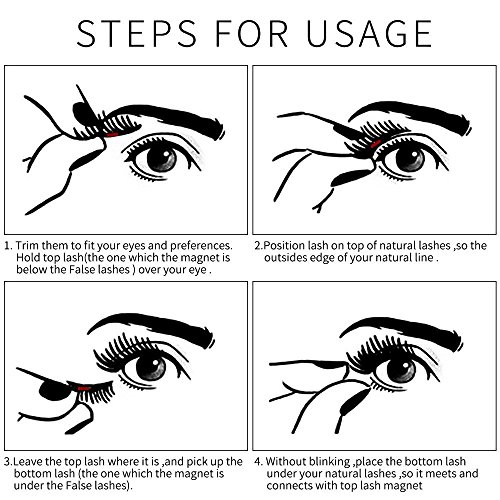 STEPS FOR USAGE

1. Trim them to fit your eyes and preferences. Hold top lash(the one which the magnet is below the False lashes ) over your eye .

2.Position lash on top of natural lashes ,so the outsides edge of your natural line .

3.Leave the top lash where it is ,and pick up the bottom lash (the one which the magnet is under the False lashes).

4. Without blinking ,place the bottom lash under your natural lashes ,so it meets and connects with top lash magnet