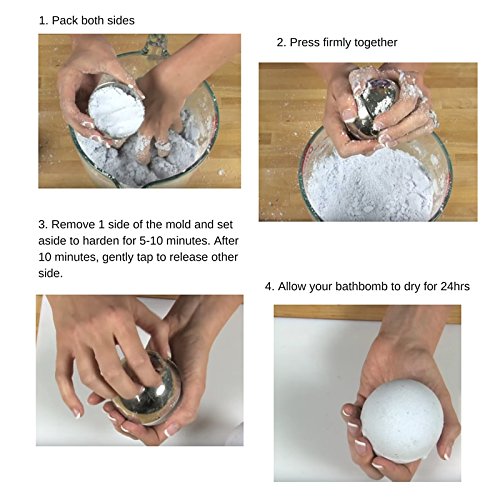 1. Pack both sides

2. Press firmly together

3. Remove 1 side of the mold and set aside to harden for 5-10 minutes. After 10 minutes, gently tap to release other side.

4. Allow your bathbomb to dry for 24hrs