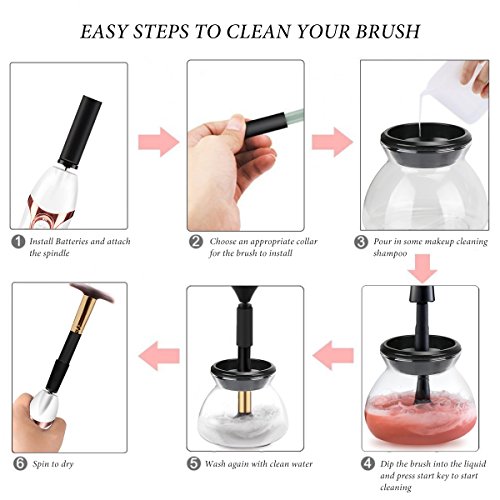 EASY STEPS TO CLEAN YOUR BRUSH

1 Install Batteries and attach the spindle

2 Choose an appropriate collar for the brush to install

3 Pour in some makeup cleaning shampoo

4 Dip the brush into the liquid and press start key to start cleaning

5 Wash again with clean water

6 Spin to dry