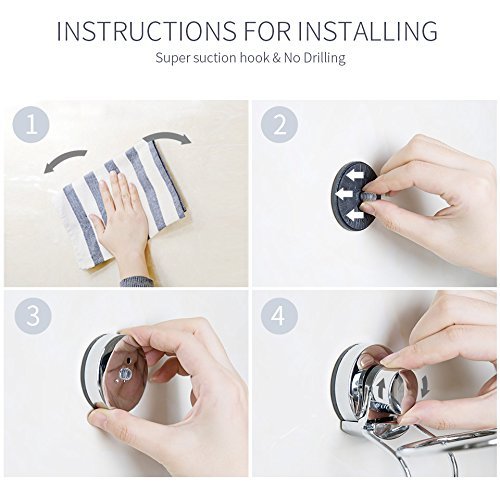 INSTRUCTIONS FOR INSTALLING
Super suction hook & No Drilling

1

2

3

4