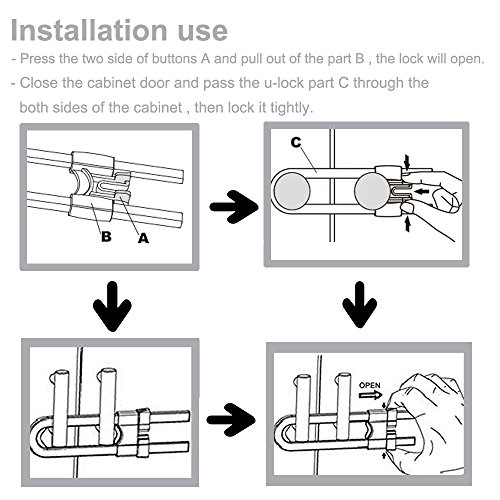 Installation use

- Press the two side of buttons A and pull out of the part B , the lock will open.

- Close the cabinet door and pass the u-lock part C through the both sides of the cabinet , then lock it tightly.

B A

C

OPEN