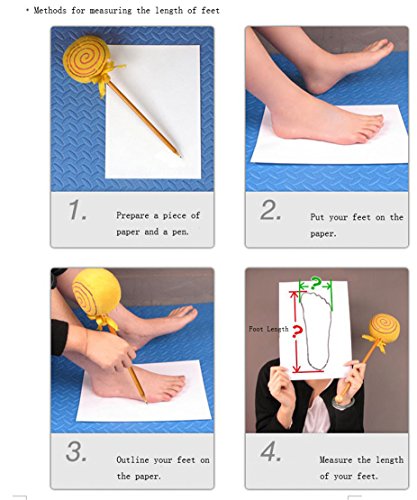 • Methods for measuring the length of feet

1. Prepare a piece of paper and a pen.

2. Put your feet on the paper.

3. Outline your feet on the paper.

?

Foot Length ?

4. Measure the length of your feet.