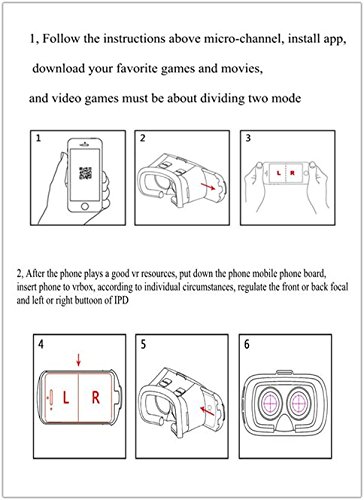 1, Follow the instructions above micro-channel, install app,

download your favorite games and movies,

and video games must be about dividing two mode

1

2

3

L R

2, After the phone plays a good vr resources, put down the phone mobile phone board, insert phone to vrbox, according to individual circumstances, regulate the front or back focal and left or right buttoon of IPD

4

L R

5

6