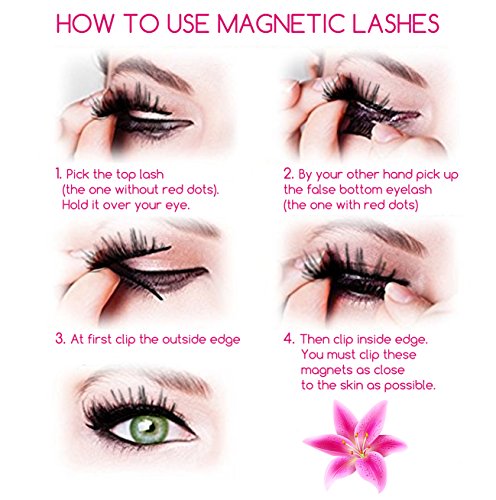 HOW TO USE MAGNETIC LASHES

1. Pick the top lash (the one without red dots). Hold it over your eye.

2. By your other hand pick up the false bottom eyelash (the one with red dots)

3. At first clip the outside edge

4. Then clip inside edge. You must clip these magnets as close to the skin as possible.