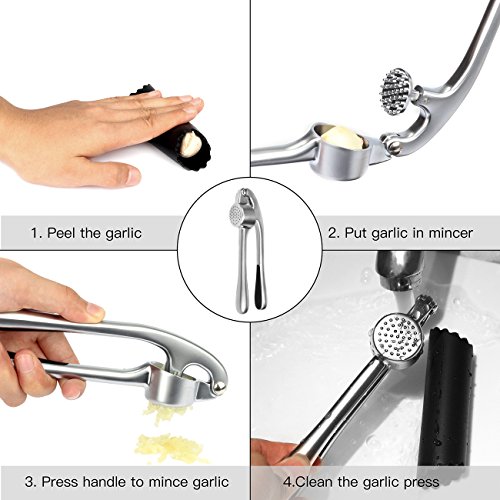 1. Peel the garlic

2. Put garlic in mincer

3. Press handle to mince garlic

4.Clean the garlic press