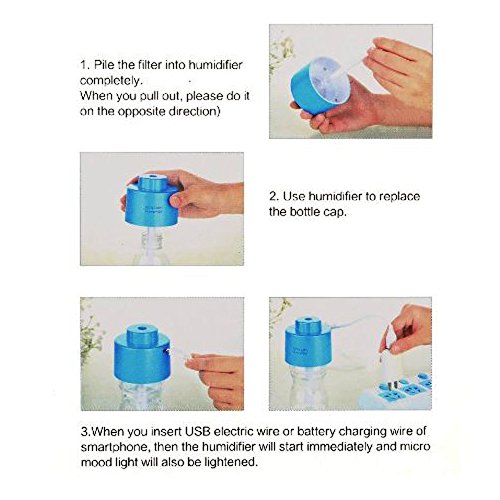 1. Pile the filter into humidifier completely.
When you pull out, please do it on the opposite direction)

2. Use humidifier to replace the bottle cap.

3.When you insert USB electric wire or battery charging wire of smartphone, then the humidifier will start immediately and micro mood light will also be lightened.