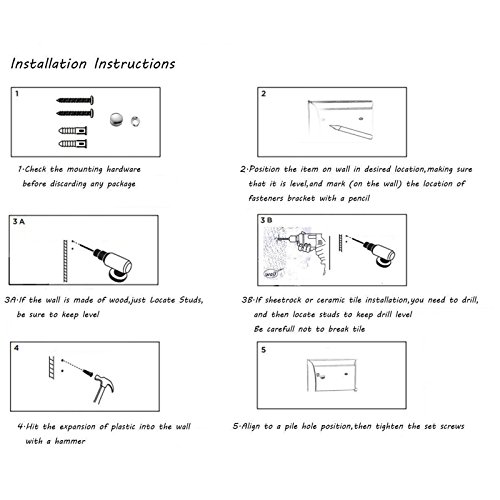 Installation Instructions

1

1·Check the mounting hardware before discarding any package

2

2·Position the item on wall in desired location,making sure that it is level,and mark (on the wall) the location of fasteners bracket with a pencil

3 A

3A·If the wall is made of wood,just Locate Studs, be sure to keep level

3 B

wall

3B·If sheetrock or ceramic tile installation,you need to drill, and then locate studs to keep drill level
Be carefull not to break tile

4

4·Hit the expansion of plastic into the wall with a hammer

5

5·Align to a pile hole position,then tighten the set screws