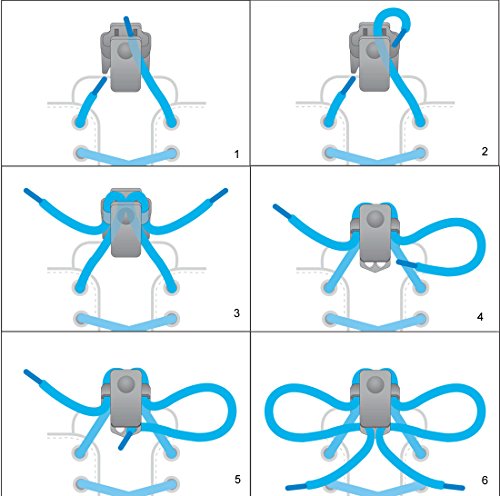 1

2

3

4

5

6