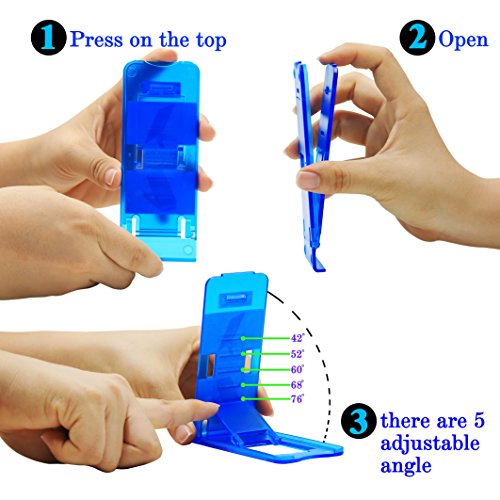 1 Press on the top

2 Open

42°
52°
60°
68°
76°

3 there are 5 adjustable angle