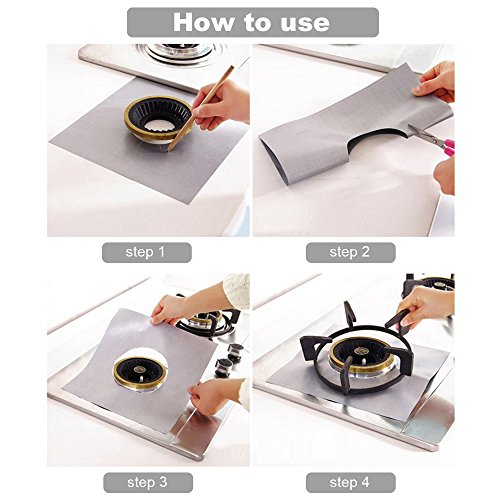 How to use

step 1

step 2

step 3

step 4