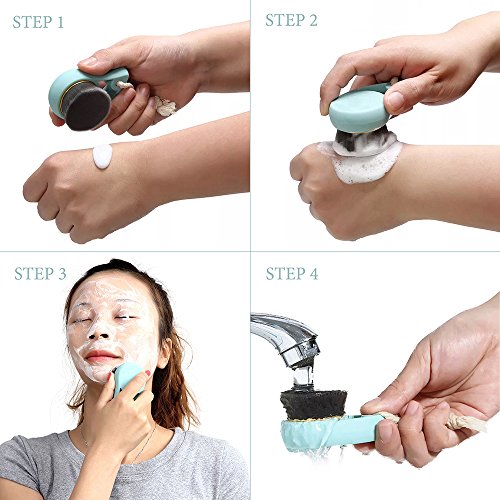 STEP 1

STEP 2

STEP 3

STEP 4