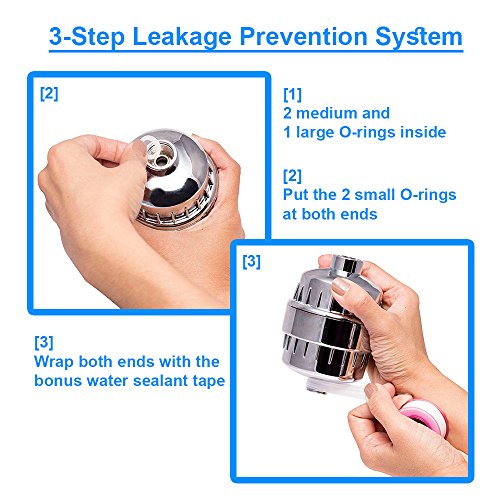 3-Step Leakage Prevention System

[2]

[1]
2 medium and
1 large O-rings inside

[2]
Put the 2 small O-rings at both ends

[3]

[3]
Wrap both ends with the bonus water sealant tape