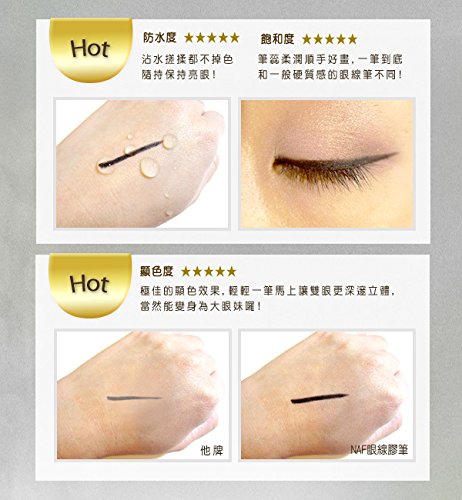 Hot

防水度 ★★★★★
沾水搓揉都不掉色
隨持保持亮眼!

飽和度 ★★★★★
筆蕊柔潤順手好畫，一筆到底
和一般硬質感的眼線筆不同!

Hot

顯色度 ★★★★★
極佳的顯色效果，輕輕一筆馬上讓雙眼更深邃立體，
當然能變身為大眼妹囉!

他牌

NAF眼線膠筆