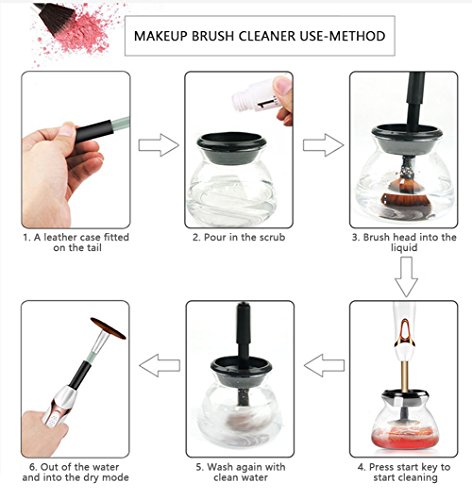 MAKEUP BRUSH CLEANER USE-METHOD

1. A leather case fitted on the tail

2. Pour in the scrub

3. Brush head into the liquid

4. Press start key to start cleaning

5. Wash again with clean water

6. Out of the water and into the dry mode