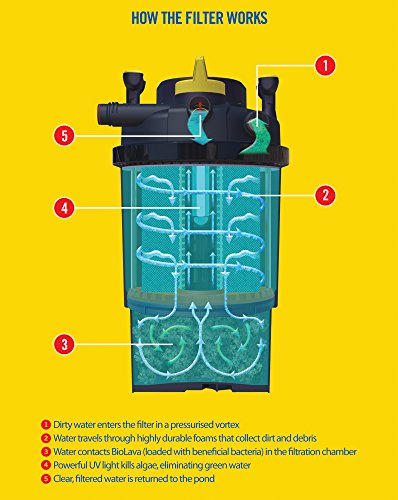 HOW THE FILTER WORKS

1

5

2

4

3

1 Dirty water enters the filter in a pressurised vortex
2 Water travels through highly durable foams that collect dirt and debris
3 Water contacts BioLava (loaded with beneficial bacteria) in the filtration chamber
4 Powerful UV light kills algae, eliminating green water
5 Clear, filtered water is returned to the pond