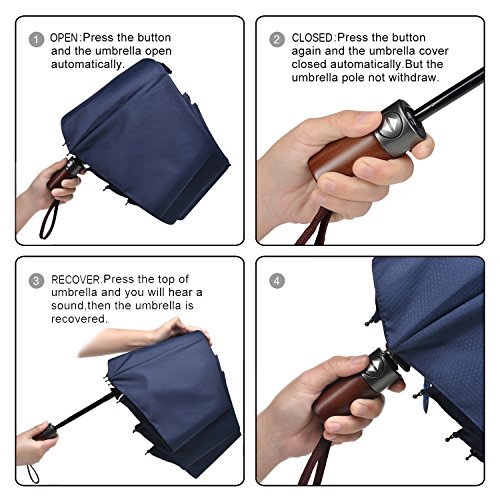 1 OPEN:Press the button and the umbrella open automatically.

2 CLOSED:Press the button again and the umbrella cover closed automatically.But the umbrella pole not withdraw.

3 RECOVER:Press the top of umbrella and you will hear a sound,then the umbrella is recovered.

4