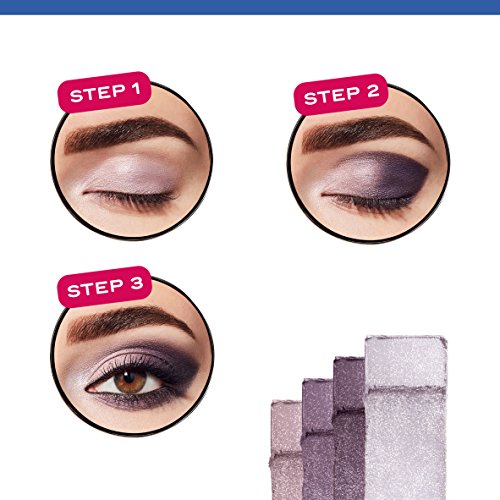 STEP 1

STEP 2

STEP 3