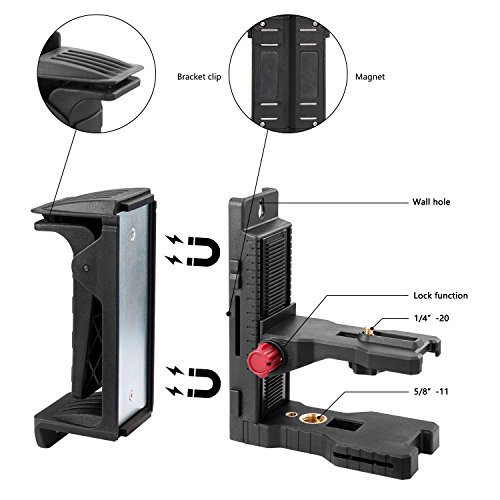 Bracket clip

Magnet

Wall hole

Lock function

1/4" -20

5/8" -11