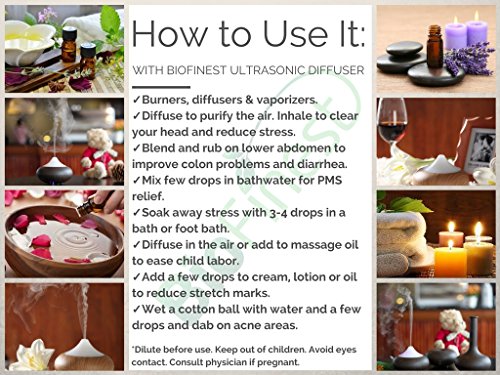 How to Use It:

WITH BIOFINEST ULTRASONIC DIFFUSER

✓Burners, diffusers & vaporizers.
✓Diffuse to purify the air. Inhale to clear your head and reduce stress.
✓Blend and rub on lower abdomen to improve colon problems and diarrhea.
✓Mix few drops in bathwater for PMS relief.
✓Soak away stress with 3-4 drops in a bath or foot bath.
✓Diffuse in the air or add to massage oil to ease child labor.
✓Add a few drops to cream, lotion or oil to reduce stretch marks.
✓Wet a cotton ball with water and a few drops and dab on acne areas.

*Dilute before use. Keep out of children. Avoid eyes contact. Consult physician if pregnant.

BioFinest