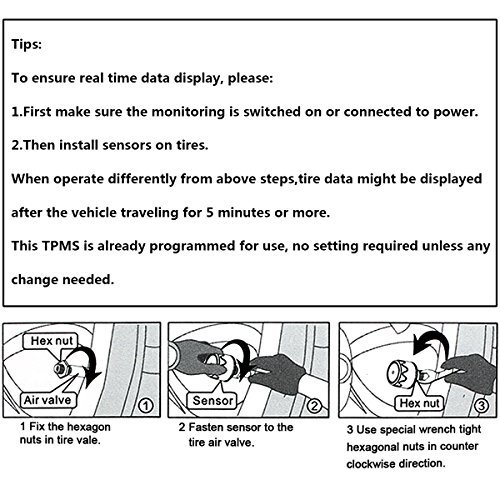 Tips:

To ensure real time data display, please:

1.First make sure the monitoring is switched on or connected to power.

2.Then install sensors on tires.

When operate differently from above steps,tire data might be displayed after the vehicle traveling for 5 minutes or more.

This TPMS is already programmed for use, no setting required unless any change needed.

Hex nut

Air valve

①

1 Fix the hexagon nuts in tire vale.

Sensor

②

2 Fasten sensor to the tire air valve.

Hex nut

③

3 Use special wrench tight hexagonal nuts in counter clockwise direction.