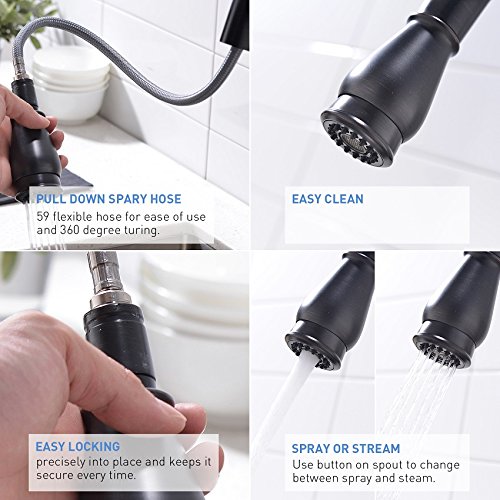 PULL DOWN SPARY HOSE
59 flexible hose for ease of use and 360 degree turing.

EASY CLEAN

EASY LOCKING
precisely into place and keeps it secure every time.

SPRAY OR STREAM
Use button on spout to change between spray and steam.