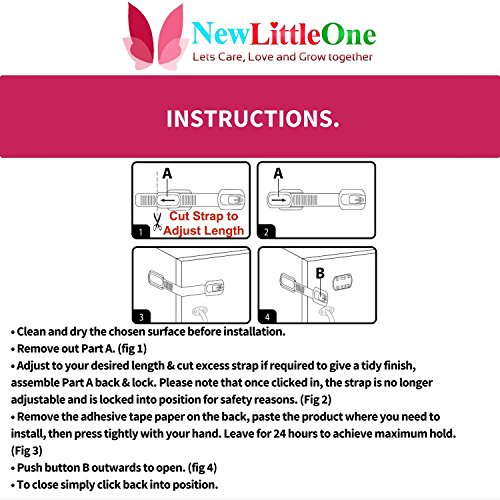 NewLittleOne
Lets Care, Love and Grow together

INSTRUCTIONS.

A
Cut Strap to Adjust Length
1

A
2

3

B
4

• Clean and dry the chosen surface before installation.
• Remove out Part A. (fig 1)
• Adjust to your desired length & cut excess strap if required to give a tidy finish, assemble Part A back & lock. Please note that once clicked in, the strap is no longer adjustable and is locked into position for safety reasons. (Fig 2)
• Remove the adhesive tape paper on the back, paste the product where you need to install, then press tightly with your hand. Leave for 24 hours to achieve maximum hold. (Fig 3)
• Push button B outwards to open. (fig 4)
• To close simply click back into position.