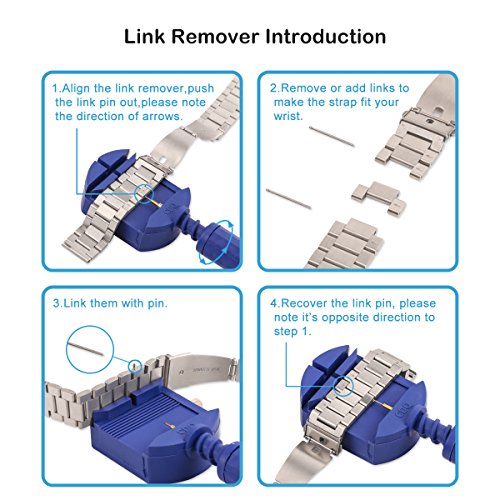 Link Remover Introduction

1.Align the link remover,push the link pin out,please note the direction of arrows.

2.Remove or add links to make the strap fit your wrist.

3.Link them with pin.

4.Recover the link pin, please note it's opposite direction to step 1.