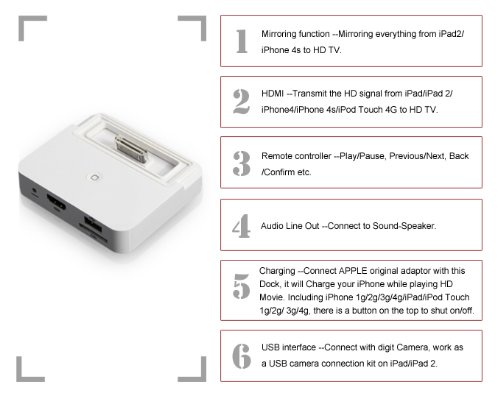 1 Mirroring function --Mirroring everything from iPad2/ iPhone 4s to HD TV.

2 HDMI --Transmit the HD signal from iPad/iPad 2/ iPhone4/iPhone 4s/iPod Touch 4G to HD TV.

3 Remote controller --Play/Pause, Previous/Next, Back /Confirm etc.

4 Audio Line Out --Connect to Sound-Speaker.

5 Charging --Connect APPLE original adaptor with this Dock, it will Charge your iPhone while playing HD Movie. Including iPhone 1g/2g/3g/4g/iPad/iPod Touch 1g/2g/ 3g/4g, there is a button on the top to shut on/off.

6 USB interface --Connect with digit Camera, work as a USB camera connection kit on iPad/iPad 2.