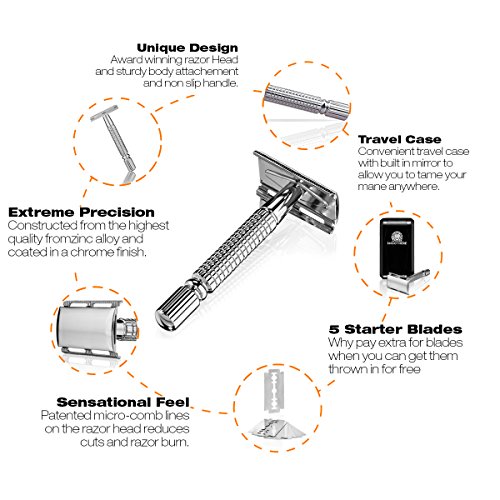 Unique Design
Award winning razor Head and sturdy body attachement and non slip handle.

Travel Case
Convenient travel case with built in mirror to allow you to tame your mane anywhere.

Extreme Precision
Constructed from the highest quality fromzinc alloy and coated in a chrome finish.

5 Starter Blades
Why pay extra for blades when you can get them thrown in for free

Sensational Feel
Patented micro-comb lines on the razor head reduces cuts and razor burn.