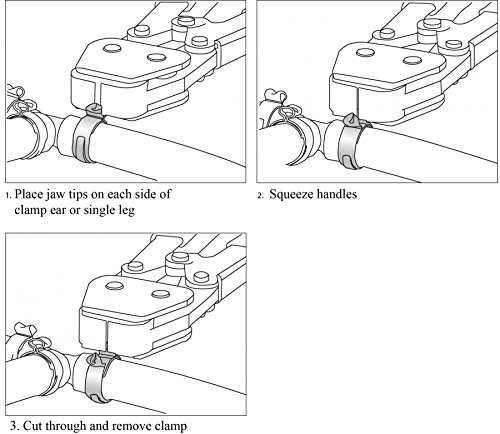 1. Place jaw tips on each side of clamp ear or single leg

2. Squeeze handles

3. Cut through and remove clamp