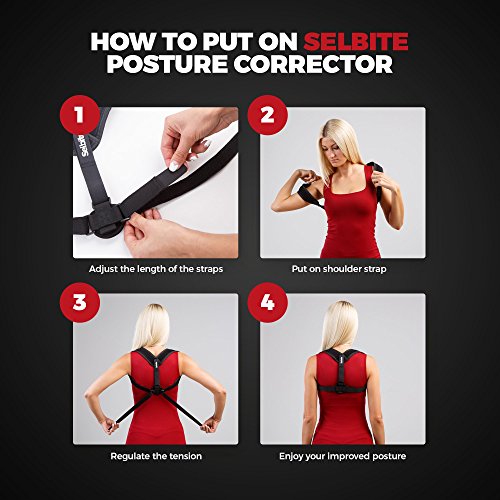 HOW TO PUT ON SELBITE POSTURE CORRECTOR

1

Selbite

Adjust the length of the straps

2

Put on shoulder strap

3

Regulate the tension

4

Enjoy your improved posture