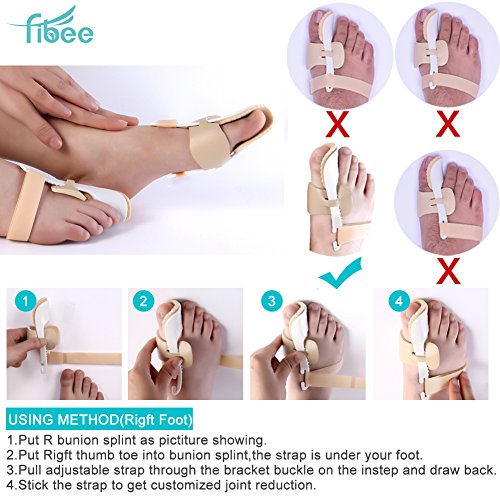 fibee

1

2

3

4

USING METHOD(Rigft Foot)

1.Put R bunion splint as pictiture showing.
2.Put Rigft thumb toe into bunion splint,the strap is under your foot.
3.Pull adjustable strap through the bracket buckle on the instep and draw back.
4.Stick the strap to get customized joint reduction.