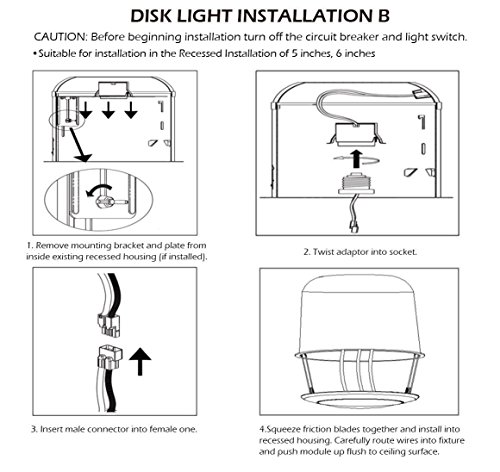 DISK LIGHT INSTALLATION B

CAUTION: Before beginning installation turn off the circuit breaker and light switch.

• Suitable for installation in the Recessed Installation of 5 inches, 6 inches

1. Remove mounting bracket and plate from inside existing recessed housing (if installed).

2. Twist adaptor into socket.

3. Insert male connector into female one.

4.Squeeze friction blades together and install into recessed housing. Carefully route wires into fixture and push module up flush to ceiling surface.