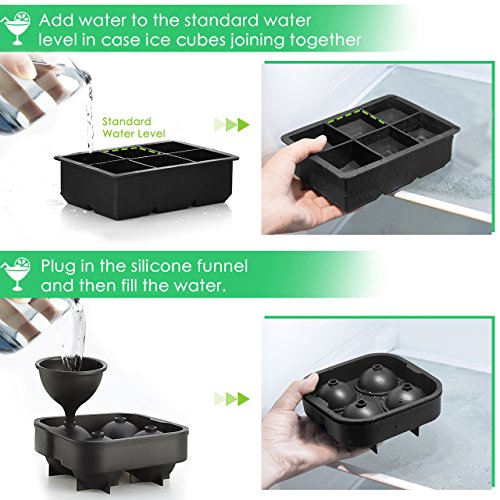 Add water to the standard water level in case ice cubes joining together

Standard Water Level

Plug in the silicone funnel and then fill the water.