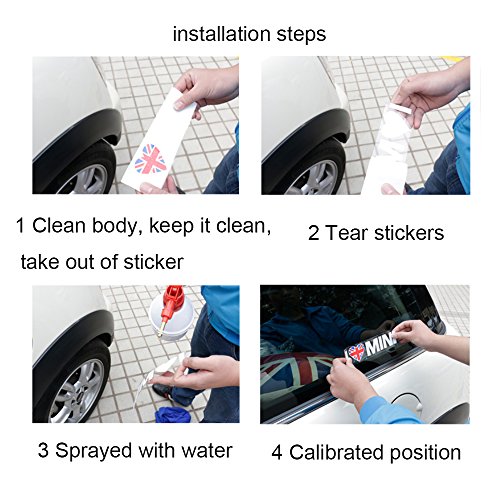 installation steps

1 Clean body, keep it clean, take out of sticker

2 Tear stickers

3 Sprayed with water

MIN

4 Calibrated position