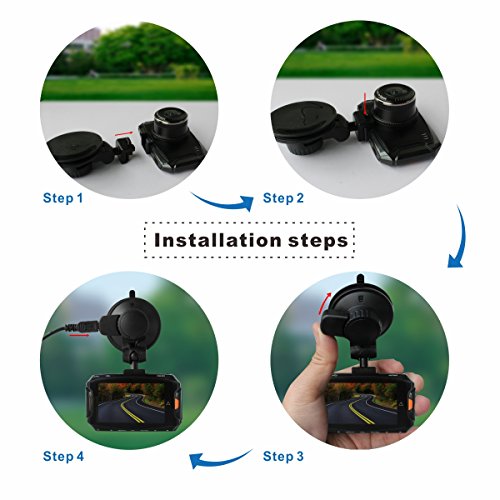 Step 1

Step 2

Installation steps

Step 4

Step 3