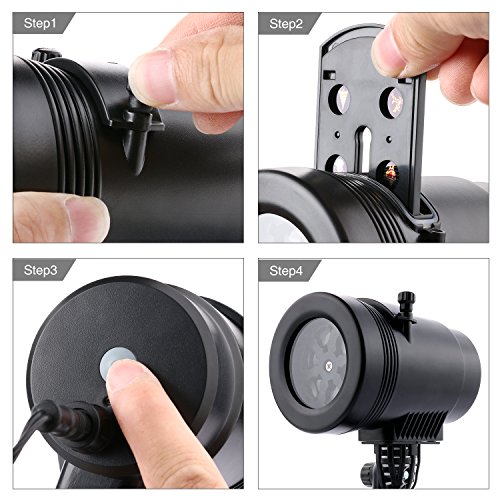 Step1

Step2

Step3

Step4