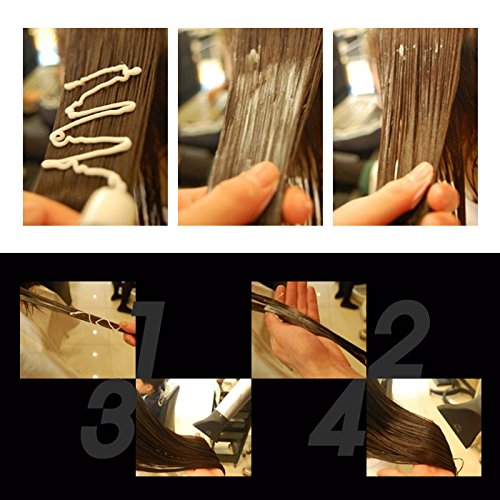 1
2
3
4