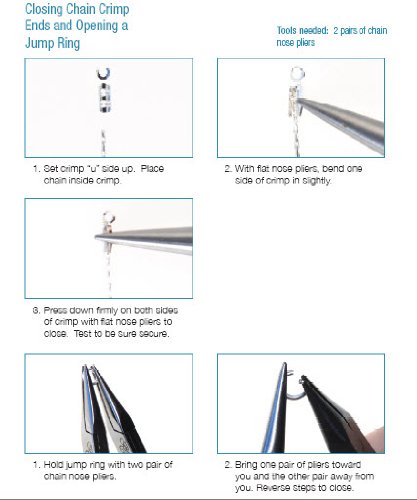 Closing Chain Crimp Ends and Opening a Jump Ring

Tools needed: 2 pairs of chain nose pliers

1. Set crimp "u" side up. Place chain inside crimp.

2. With flat nose pliers, bend one side of crimp in slightly.

3. Press down firmly on both sides of crimp with flat nose pliers to close. Test to be sure secure.

1. Hold jump ring with two pair of chain nose pliers.

2. Bring one pair of pliers toward you and the other pair away from you. Reverse steps to close.