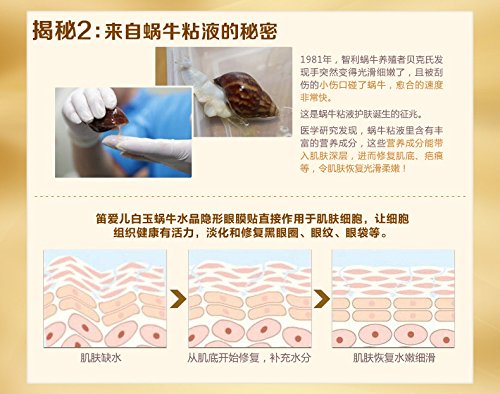 揭秘2：来自蜗牛粘液的秘密

1981年，智利蜗牛养殖者贝克氏发现手突然变得光滑细嫩了，且被刮伤的小伤口碰了蜗牛，愈合的速度非常快。

这是蜗牛粘液护肤诞生的征兆。

医学研究发现，蜗牛粘液里含有丰富的营养成分，这些营养成分能带入肌肤深层，进而修复肌底、疤痕等，令肌肤恢复光滑柔嫩！

笛爱儿白玉蜗牛水晶隐形眼膜贴直接作用于肌肤细胞，让细胞组织健康有活力，淡化和修复黑眼圈、眼纹、眼袋等。

肌肤缺水

从肌底开始修复，补充水分

肌肤恢复水嫩细滑