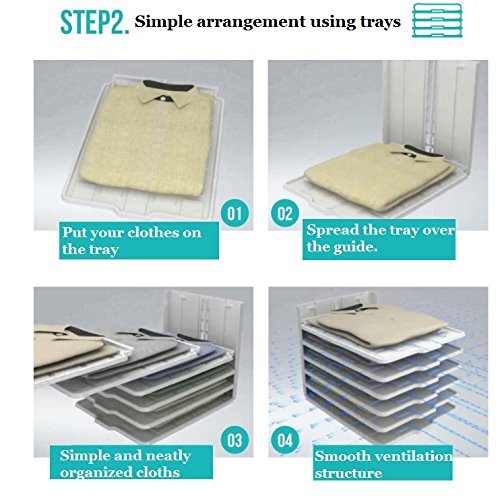 STEP2. Simple arrangement using trays

01
Put your clothes on the tray

02
Spread the tray over the guide.

03
Simple and neatly organized cloths

04
Smooth ventilation structure