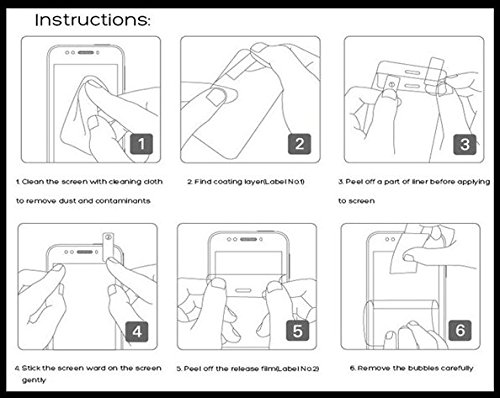 Instructions:

1

2

3

1. Clean the screen with cleaning cloth to remove dust and contaminants

2. Find coating layer(Label No.1)

3. Peel off a part of liner before applying to screen

4

5

6

4. Stick the screen ward on the screen gently

5. Peel off the release film(Label No.2)

6. Remove the bubbles carefully