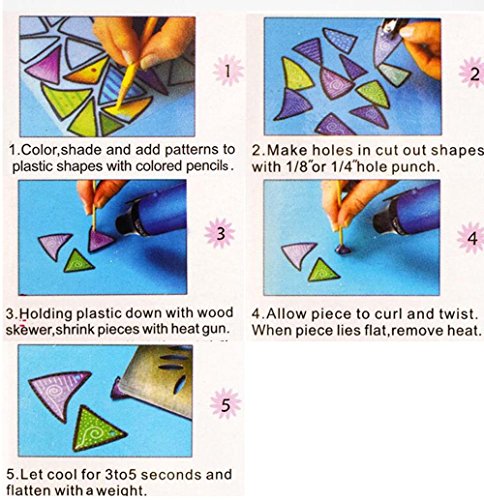 1

1.Color,shade and add patterns to plastic shapes with colored pencils.

2

2.Make holes in cut out shapes with 1/8"or 1/4"hole punch.

3

3.Holding plastic down with wood skewer,shrink pieces with heat gun.

4

4.Allow piece to curl and twist. When piece lies flat,remove heat.

5

5.Let cool for 3to5 seconds and flatten with a weight.