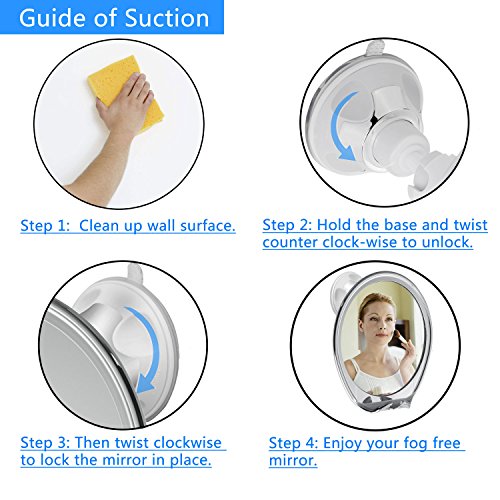 Guide of Suction

Step 1: Clean up wall surface.

Step 2: Hold the base and twist counter clock-wise to unlock.

Step 3: Then twist clockwise to lock the mirror in place.

Step 4: Enjoy your fog free mirror.