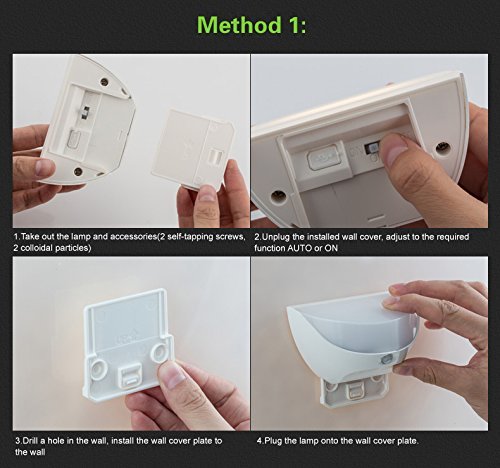 Method 1:

1.Take out the lamp and accessories(2 self-tapping screws, 2 colloidal particles)

2.Unplug the installed wall cover, adjust to the required function AUTO or ON

3.Drill a hole in the wall, install the wall cover plate to the wall

4.Plug the lamp onto the wall cover plate.