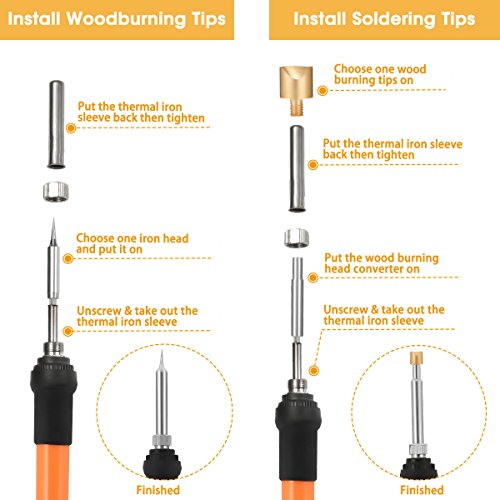 Install Woodburning Tips

Put the thermal iron sleeve back then tighten

Choose one iron head and put it on

Unscrew & take out the thermal iron sleeve

Finished

Install Soldering Tips

Choose one wood burning tips on

Put the thermal iron sleeve back then tighten

Put the wood burning head converter on

Unscrew & take out the thermal iron sleeve

Finished