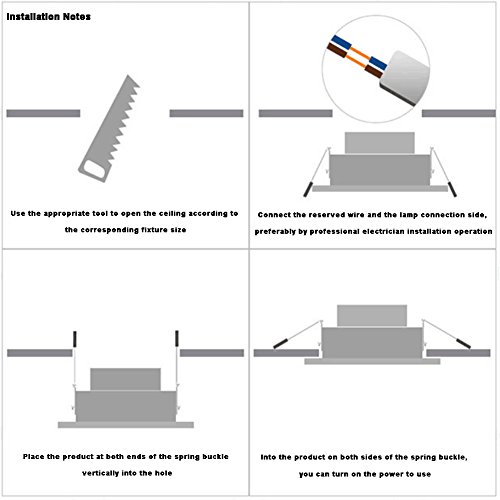 Installation Notes

Use the appropriate tool to open the ceiling according to the corresponding fixture size

Connect the reserved wire and the lamp connection side, preferably by professional electrician installation operation

Place the product at both ends of the spring buckle vertically into the hole

Into the product on both sides of the spring buckle, you can turn on the power to use