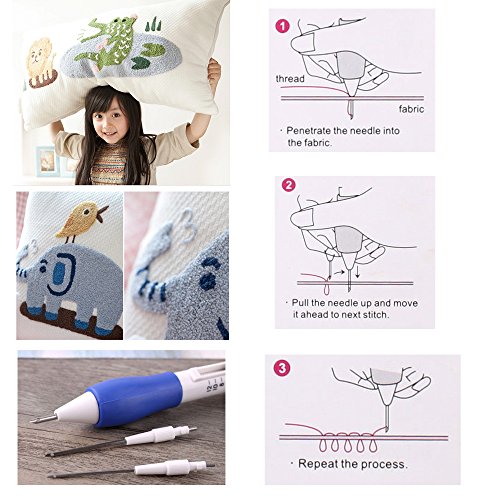 1

thread

fabric

· Penetrate the needle into the fabric.

2

· Pull the needle up and move it ahead to next stitch.

3

· Repeat the process.