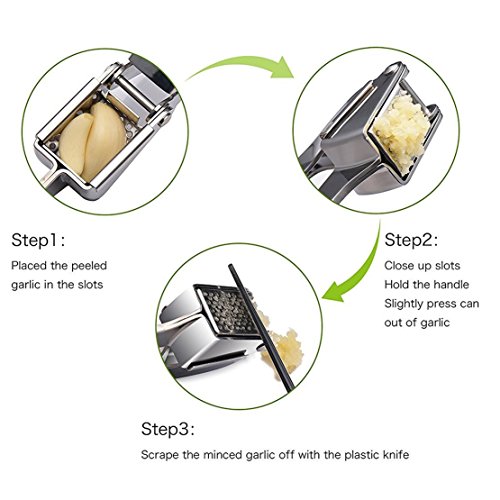 Step1:
Placed the peeled garlic in the slots

Step2:
Close up slots
Hold the handle
Slightly press can out of garlic

Step3:
Scrape the minced garlic off with the plastic knife