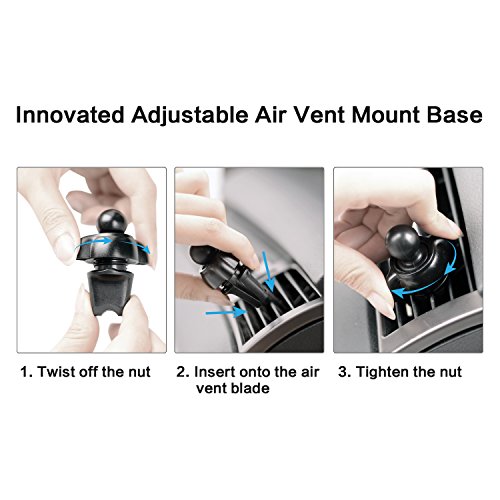 Innovated Adjustable Air Vent Mount Base

1. Twist off the nut

2. Insert onto the air vent blade

3. Tighten the nut